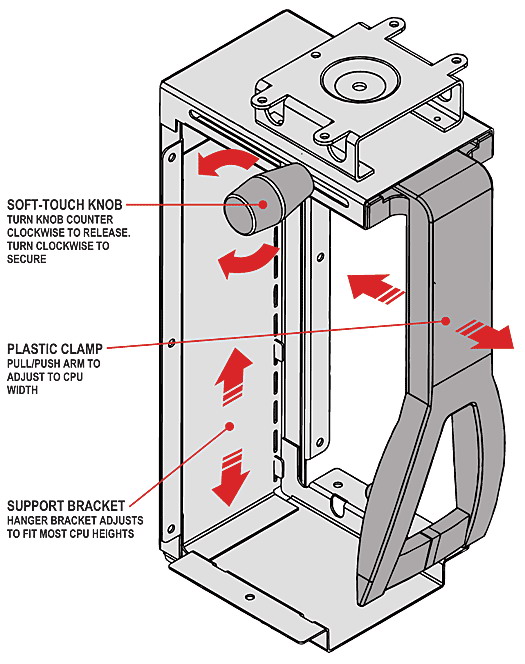 SOFT-TOUCH KNOB
TURN KNOB COUNTER CLOCKWISE TO RELEASE. TURN CLOCKWISE TO SECURE

PLASTIC CLAMP
PULL/PUSH ARM TO ADJUST TO CPU WIDTH

SUPPORT BRACKET
HANGER BRACKET ADJUSTS TO FIT MOST CPU HEIGHTS